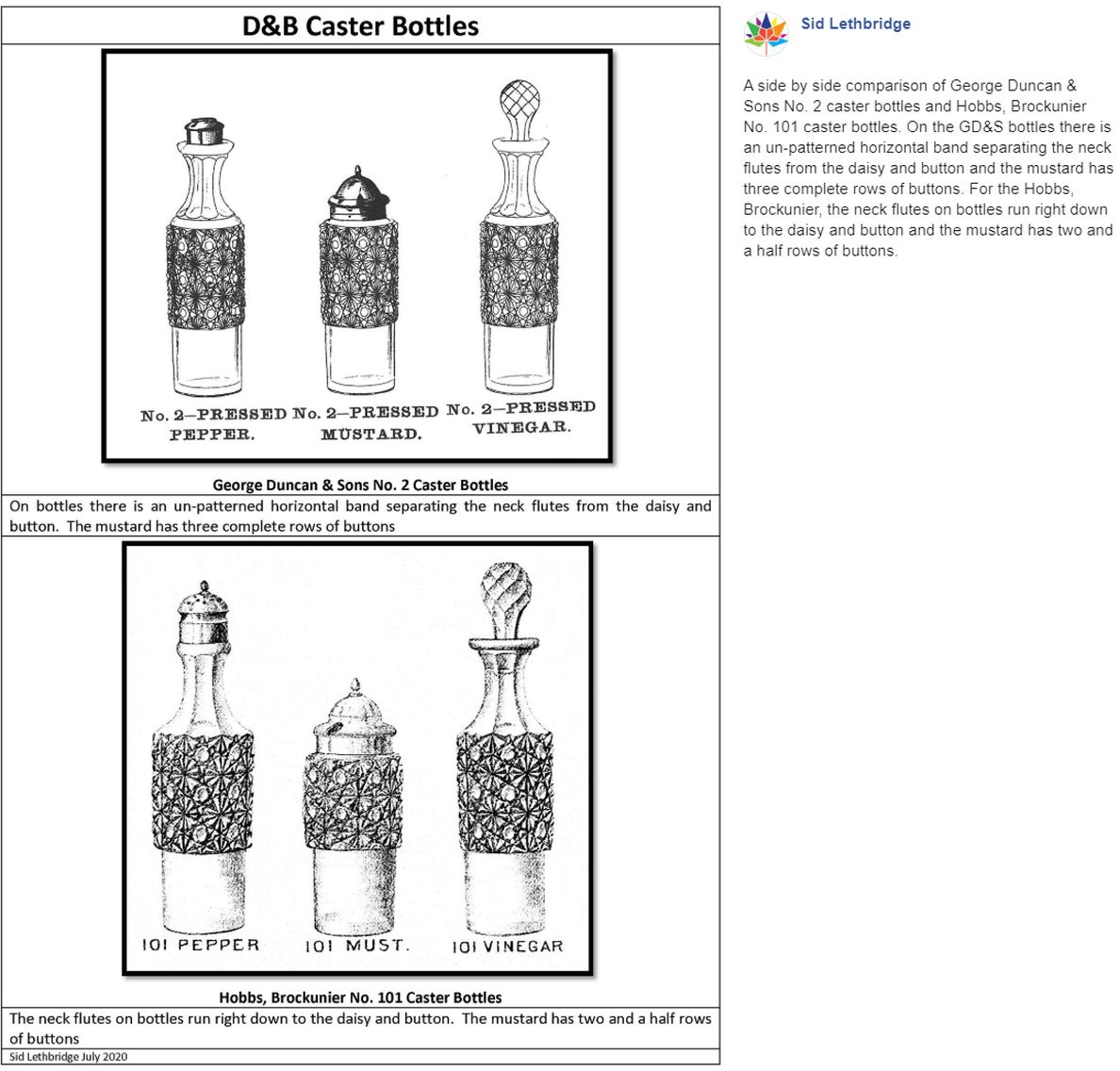 D&B Caster Bottles

No. 2—PRESSED PEPPER.

No. 2—PRESSED MUSTARD.

No. 2—PRESSED VINEGAR.

George Duncan & Sons No. 2 Caster Bottles

On bottles there is an un-patterned horizontal band separating the neck flutes from the daisy and button. The mustard has three complete rows of buttons

101 PEPPER

101 MUST.

101 VINEGAR

Hobbs, Brockunier No. 101 Caster Bottles

The neck flutes on bottles run right down to the daisy and button. The mustard has two and a half rows of buttons

Sid Lethbridge July 2020

Sid Lethbridge

A side by side comparison of George Duncan & Sons No. 2 caster bottles and Hobbs, Brockunier No. 101 caster bottles. On the GD&S bottles there is an un-patterned horizontal band separating the neck flutes from the daisy and button and the mustard has three complete rows of buttons. For the Hobbs, Brockunier, the neck flutes on bottles run right down to the daisy and button and the mustard has two and a half rows of buttons.